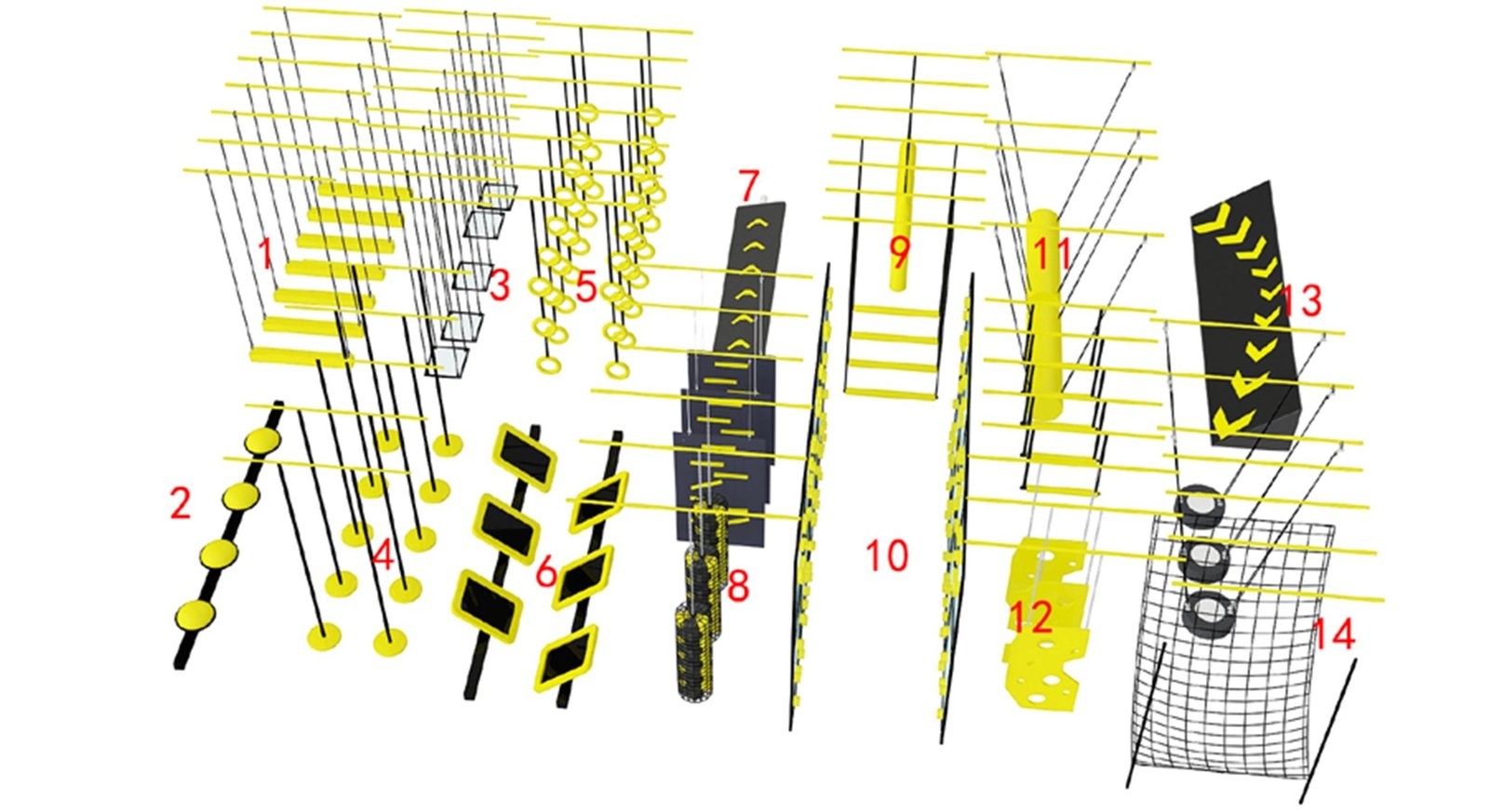 1
2
3
4
5
6
7
8
9
10
11
12
13
14